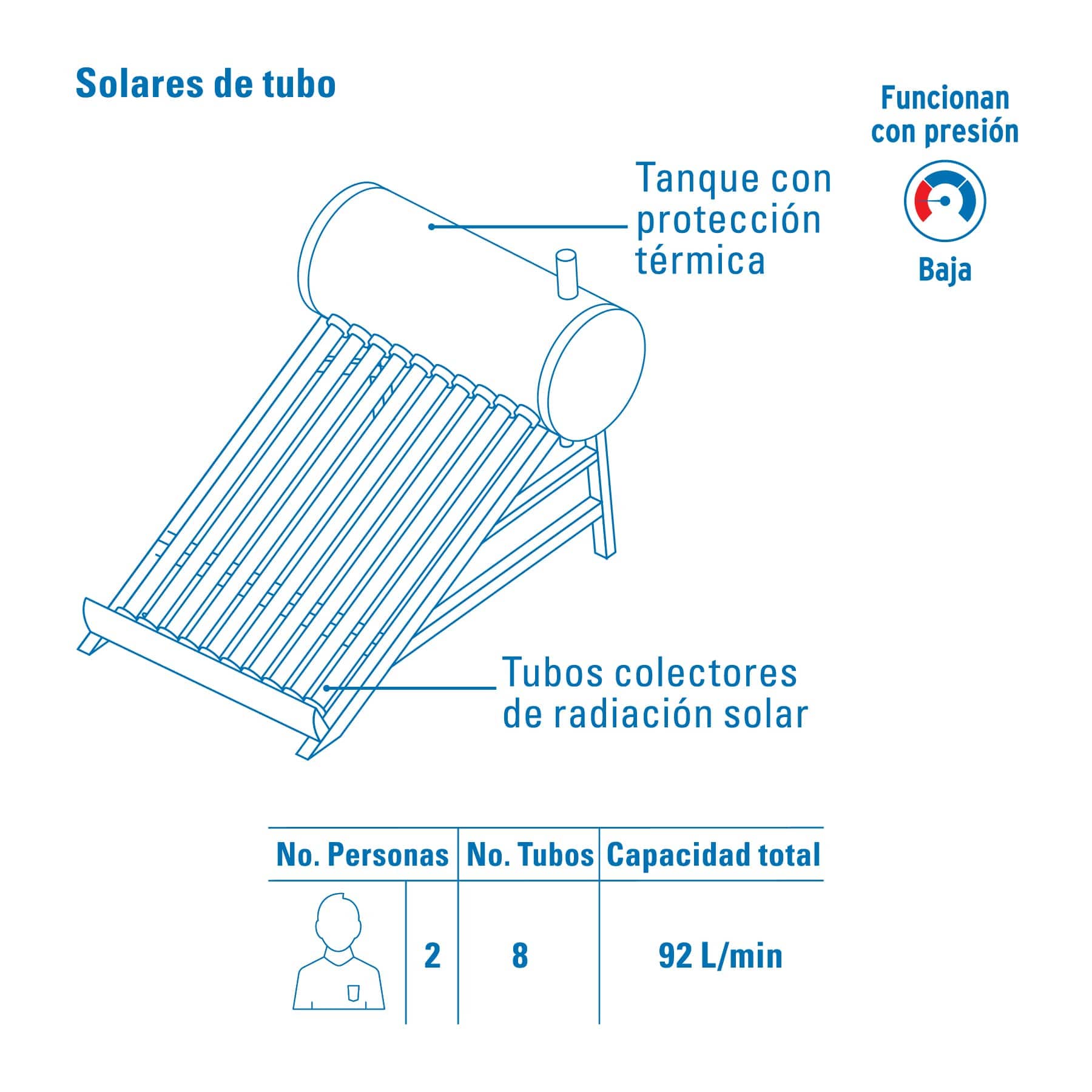 Solares de tubo

Funcionan con presión

Baja

Tanque con protección térmica

Tubos colectores de radiación solar

| No. Personas | No. Tubos | Capacidad total |
|---|---|---|
| 2 | 8 | 92 L/min |