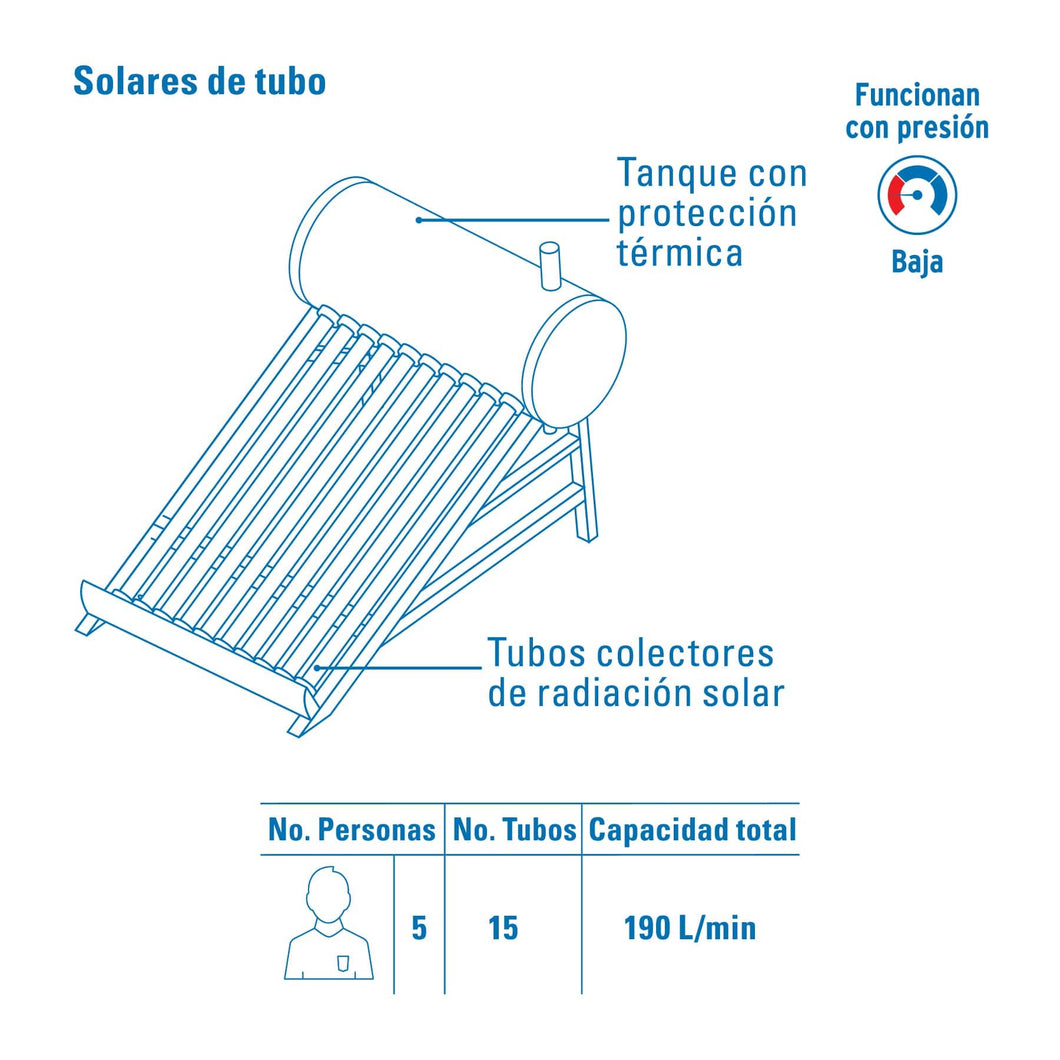 Solares de tubo

Funcionan con presión

Baja

Tanque con protección térmica

Tubos colectores de radiación solar

| No. Personas | No. Tubos | Capacidad total |
|---|---|---|
| 5 | 15 | 190 L/min |