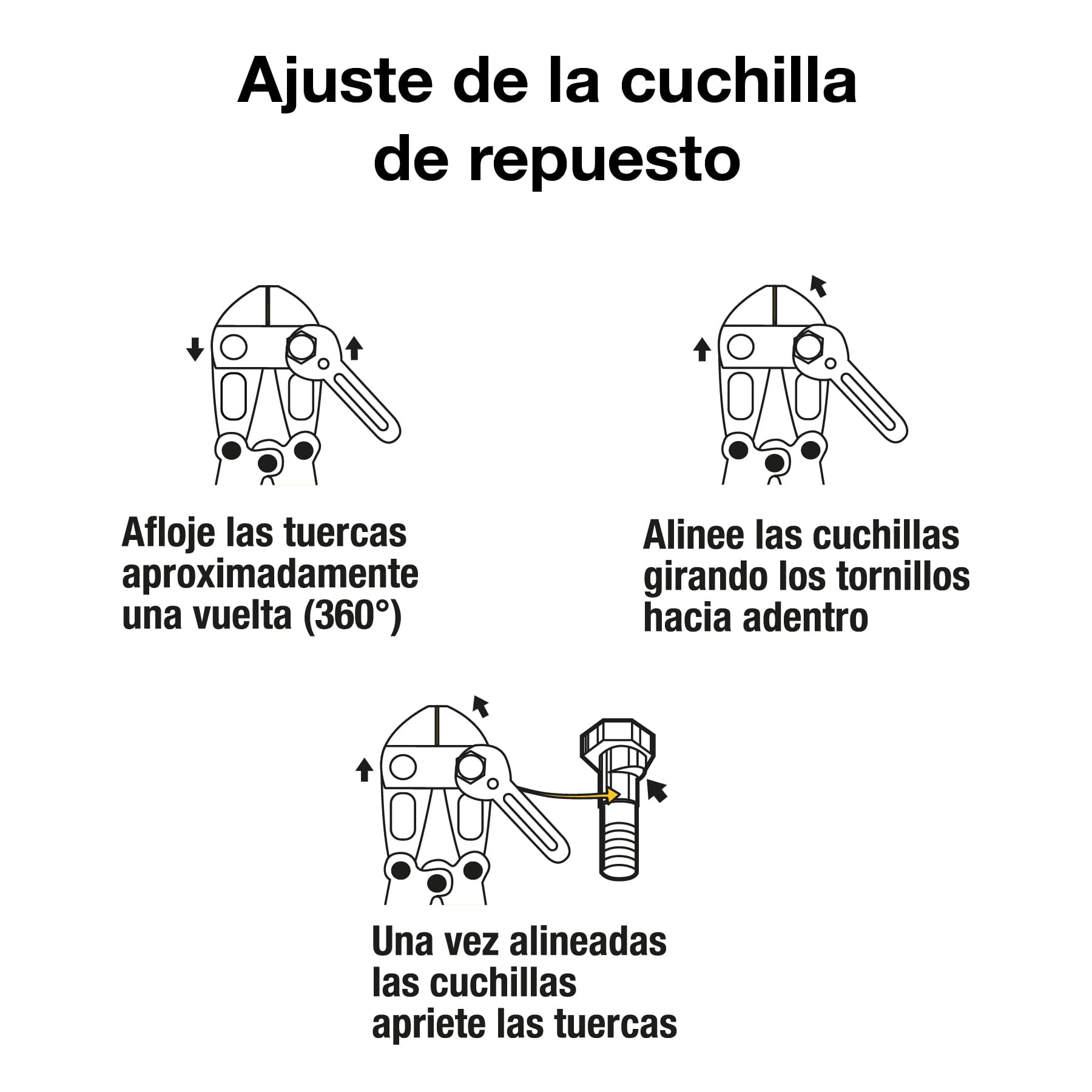 Ajuste de la cuchilla de repuesto

Afloje las tuercas aproximadamente una vuelta (360°)

Alinee las cuchillas girando los tornillos hacia adentro

Una vez alineadas las cuchillas apriete las tuercas