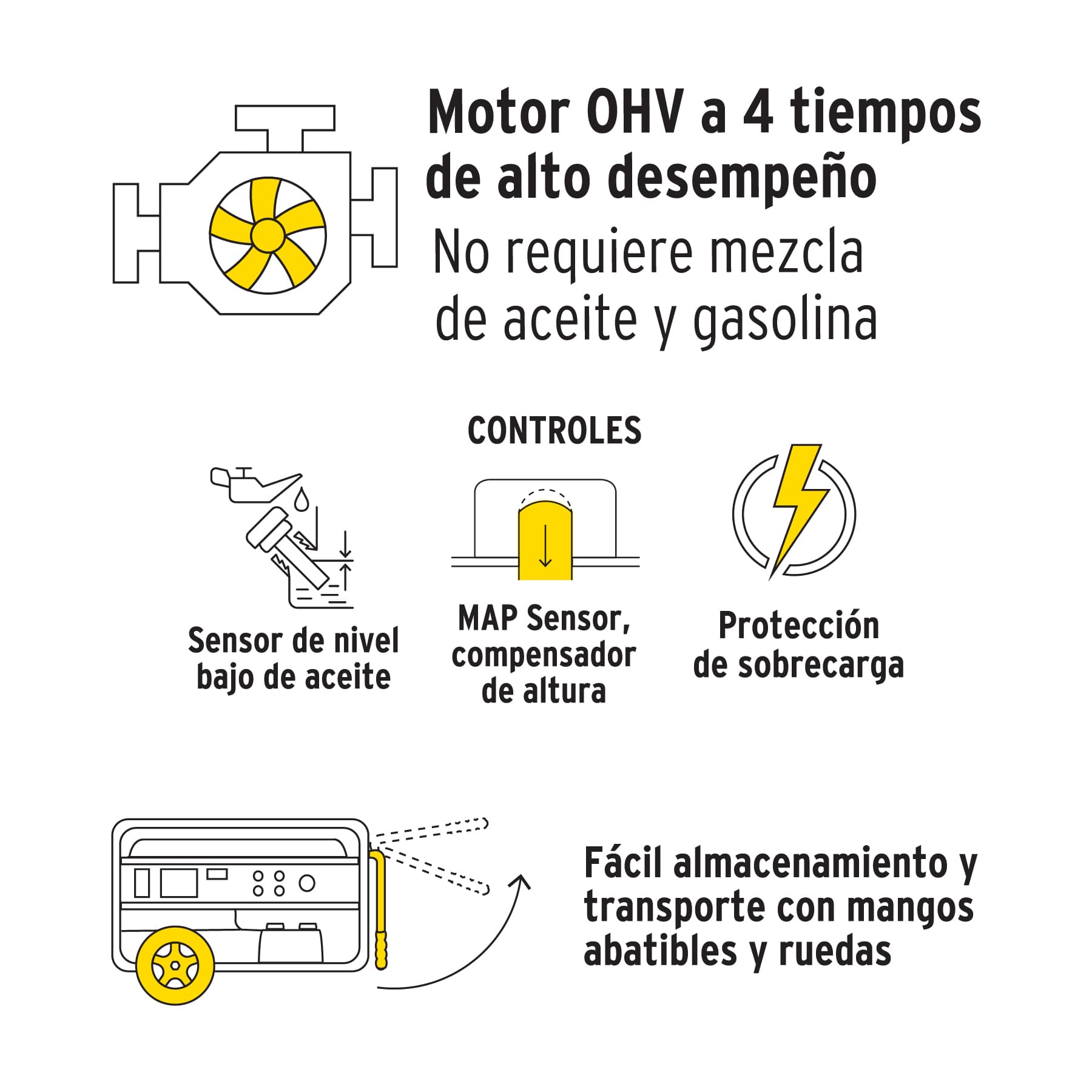 Motor OHV a 4 tiempos de alto desempeño
No requiere mezcla de aceite y gasolina

CONTROLES

Sensor de nivel bajo de aceite

MAP Sensor, compensador de altura

Protección de sobrecarga

Fácil almacenamiento y transporte con mangos abatibles y ruedas