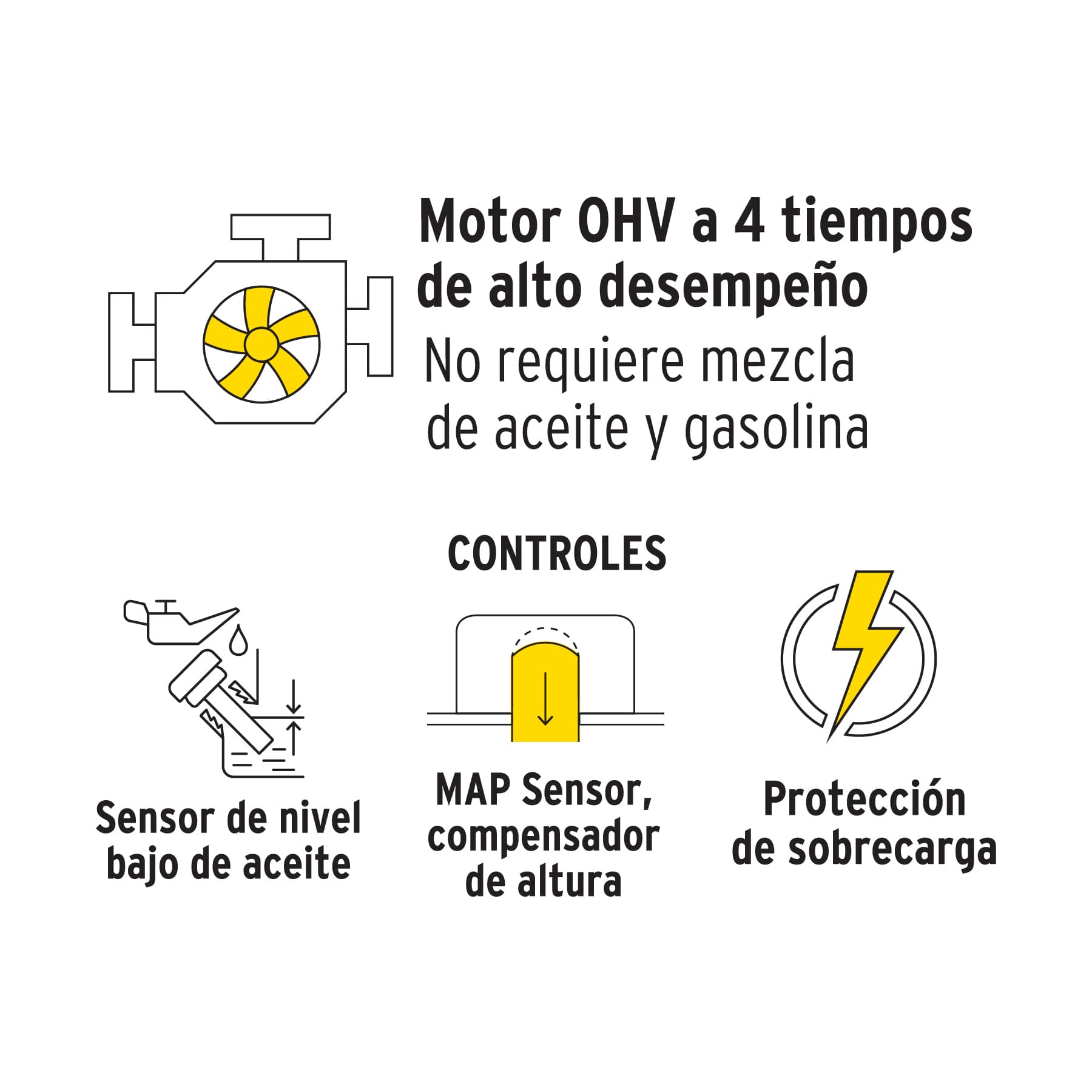 Motor OHV a 4 tiempos de alto desempeño

No requiere mezcla de aceite y gasolina

CONTROLES

Sensor de nivel bajo de aceite

MAP Sensor, compensador de altura

Protección de sobrecarga