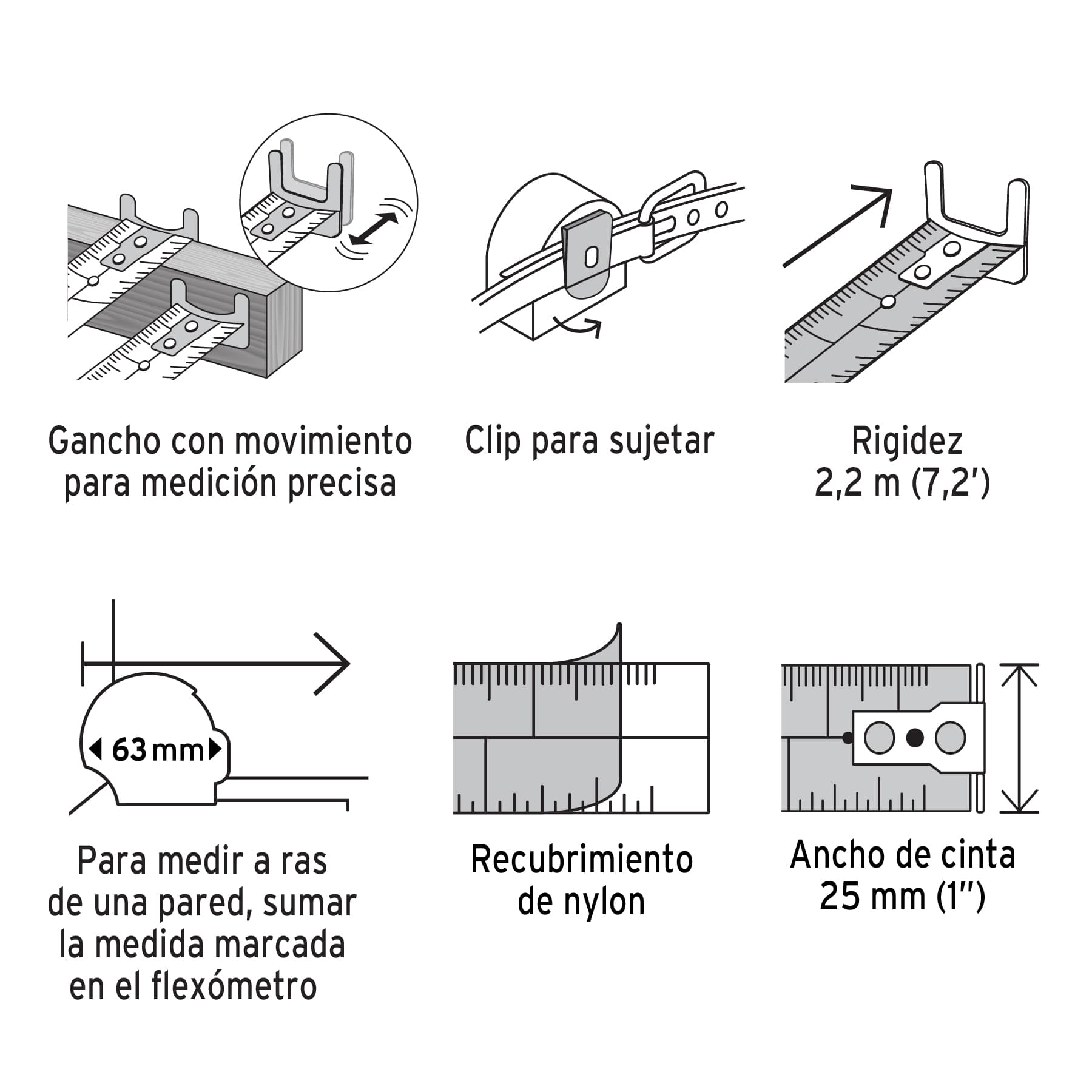 Gancho con movimiento para medición precisa

Clip para sujetar

Rigidez 2,2 m (7,2')

63 mm

Para medir a ras de una pared, sumar la medida marcada en el flexómetro

Recubrimiento de nylon

Ancho de cinta 25 mm (1")