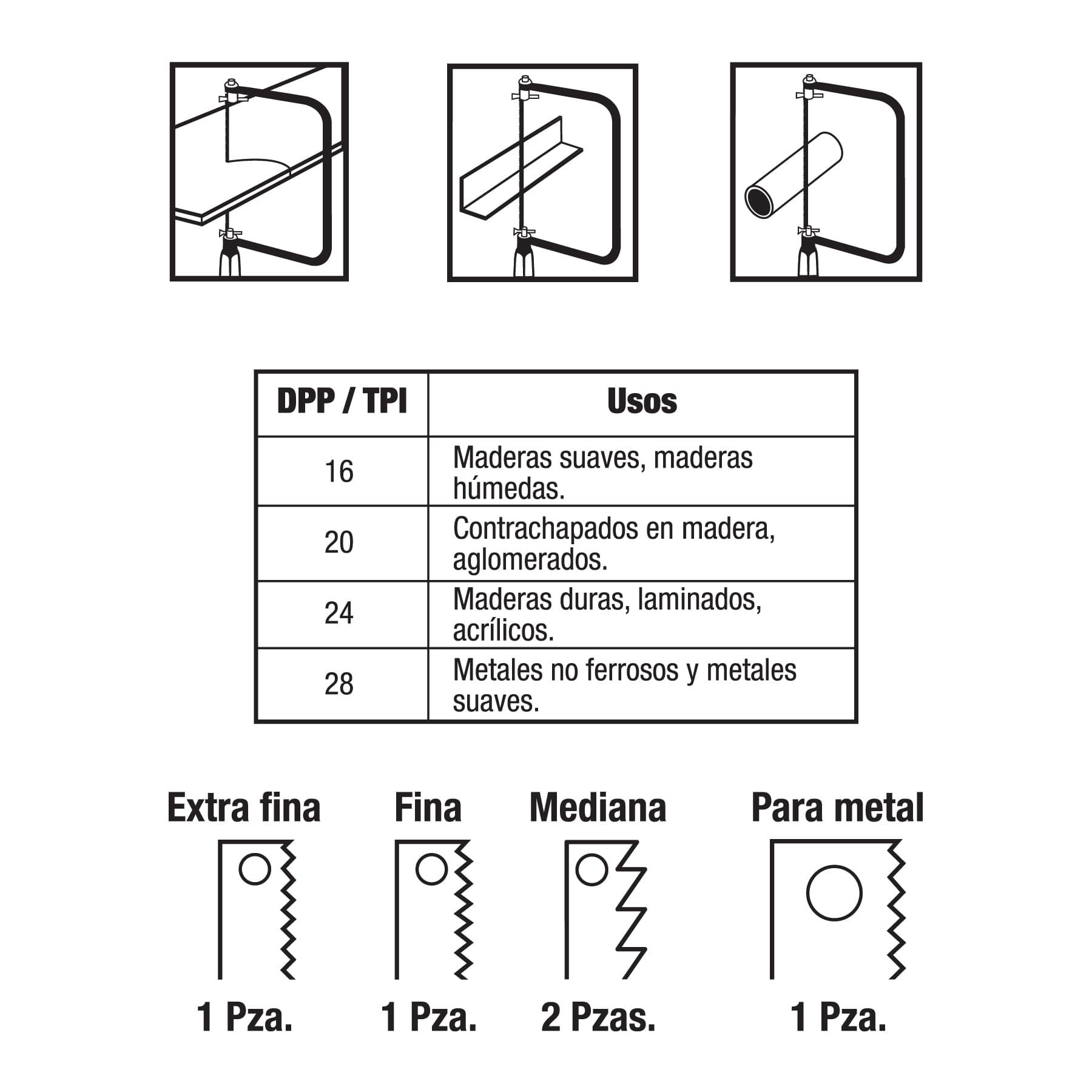 | DPP / TPI | Usos |
|---|---|
| 16 | Maderas suaves, maderas húmedas. |
| 20 | Contrachapados en madera, aglomerados. |
| 24 | Maderas duras, laminados, acrílicos. |
| 28 | Metales no ferrosos y metales suaves. |

Extra fina
1 Pza.

Fina
1 Pza.

Mediana
2 Pzas.

Para metal
1 Pza.