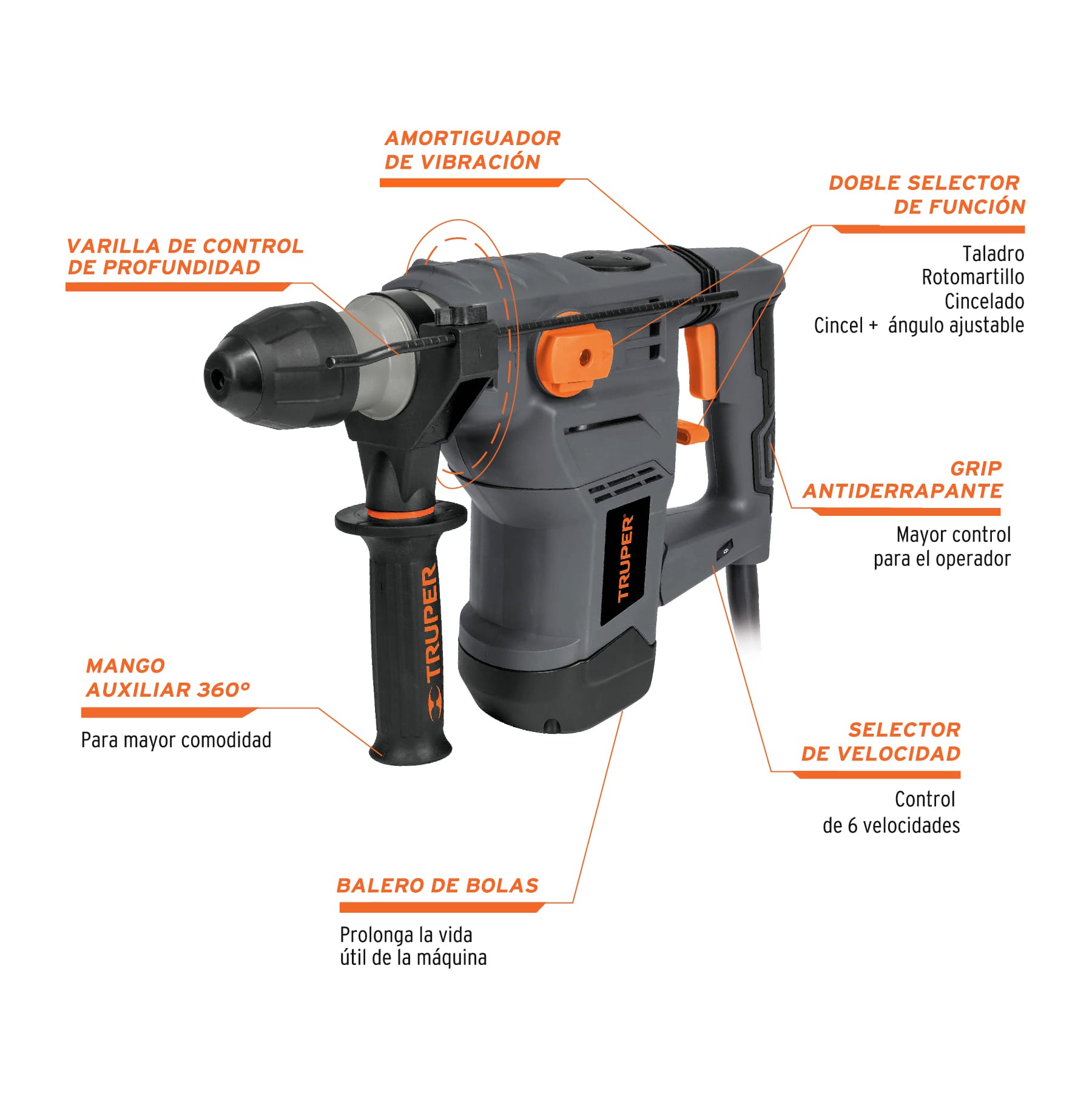 AMORTIGUADOR DE VIBRACIÓN

DOBLE SELECTOR DE FUNCIÓN

Taladro
Rotomartillo
Cincelado
Cincel + ángulo ajustable

VARILLA DE CONTROL DE PROFUNDIDAD

GRIP ANTIDERRAPANTE

Mayor control para el operador

TRUPER

TRUPER

MANGO AUXILIAR 360°

Para mayor comodidad

SELECTOR DE VELOCIDAD

Control de 6 velocidades

BALERO DE BOLAS

Prolonga la vida útil de la máquina