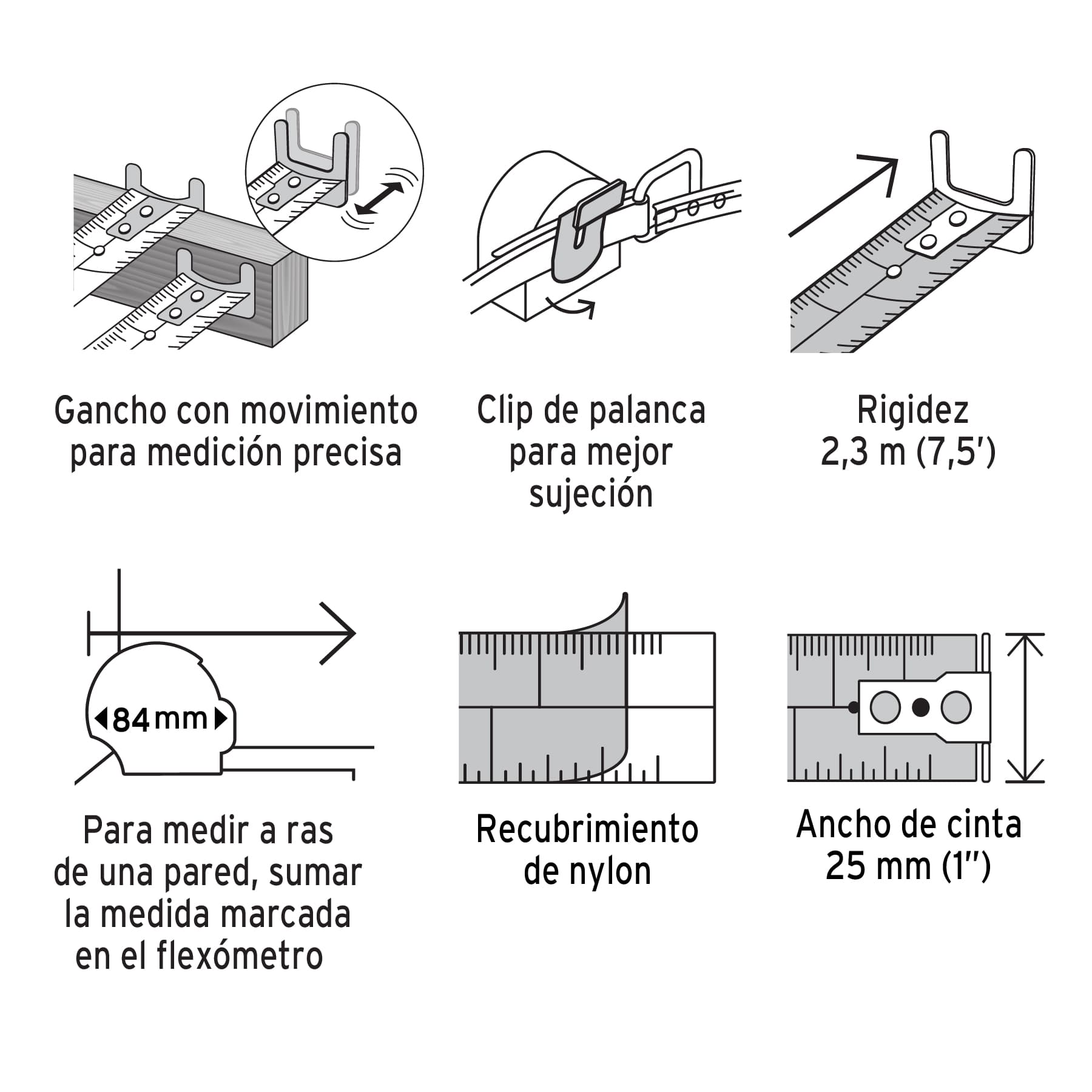 Gancho con movimiento para medición precisa

Clip de palanca para mejor sujeción

Rigidez 2,3 m (7,5')

84 mm

Para medir a ras de una pared, sumar la medida marcada en el flexómetro

Recubrimiento de nylon

Ancho de cinta 25 mm (1")