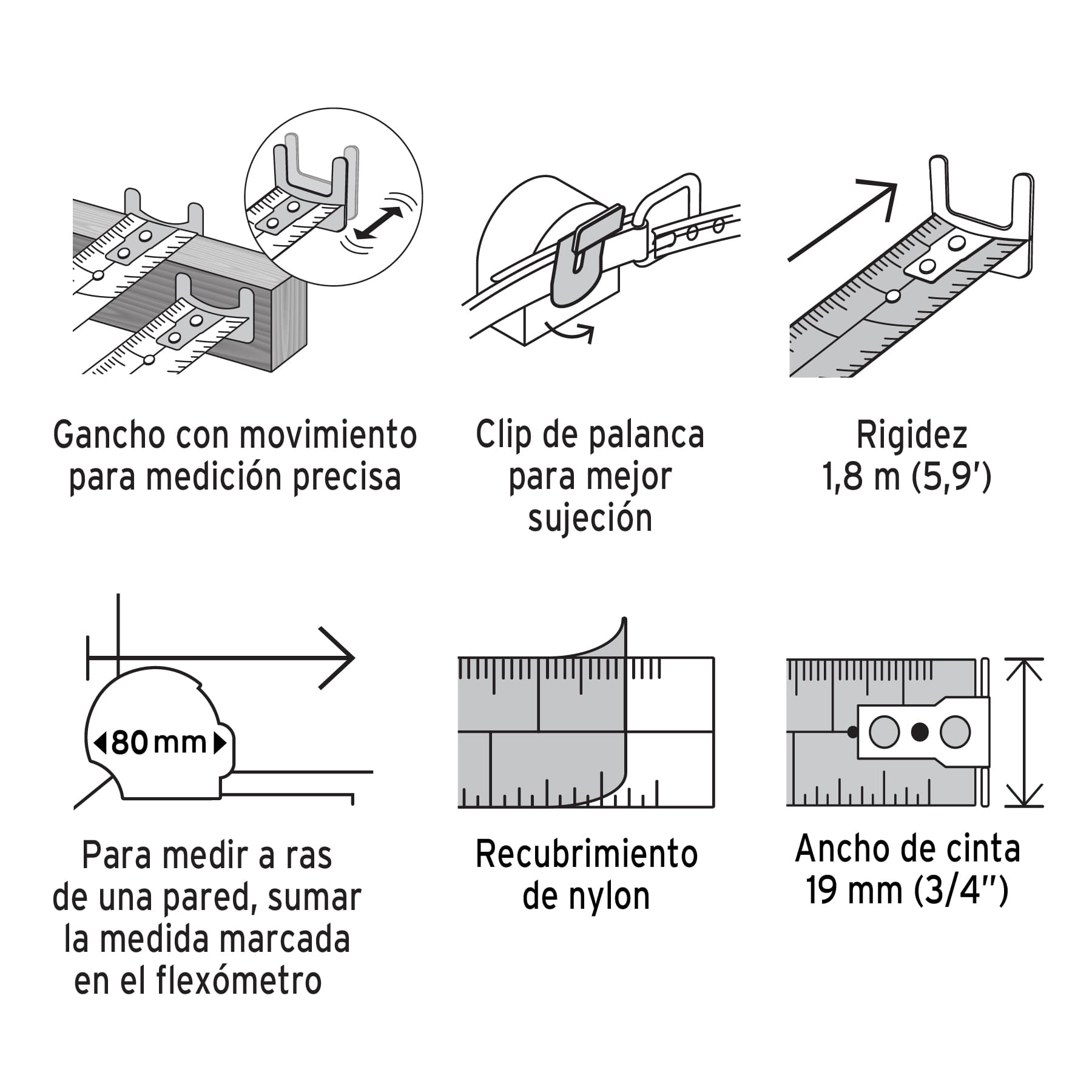 Gancho con movimiento para medición precisa

Clip de palanca para mejor sujeción

Rigidez 1,8 m (5,9')

80 mm

Para medir a ras de una pared, sumar la medida marcada en el flexómetro

Recubrimiento de nylon

Ancho de cinta 19 mm (3/4")