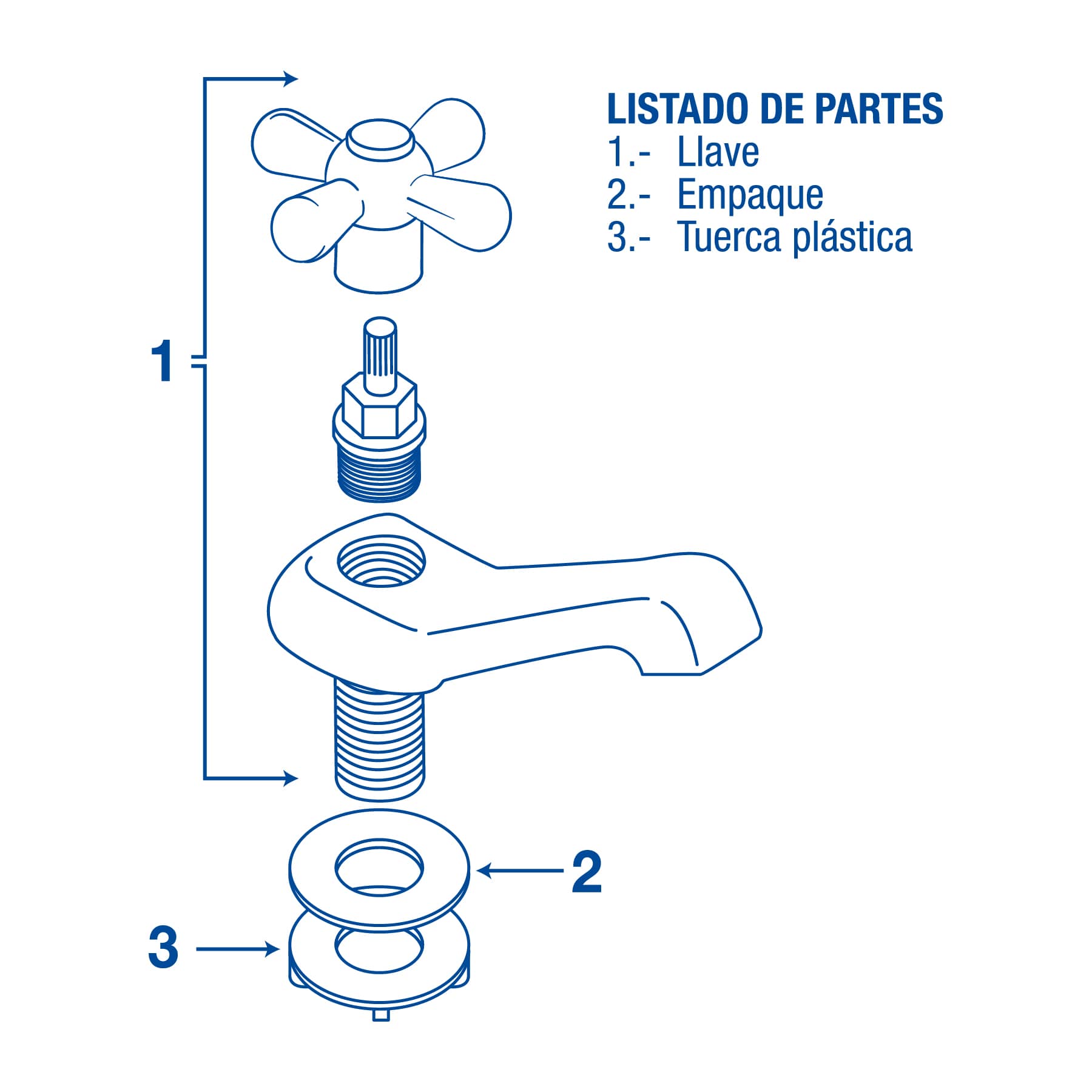 LISTADO DE PARTES
1.- Llave
2.- Empaque
3.- Tuerca plástica

1

2

3