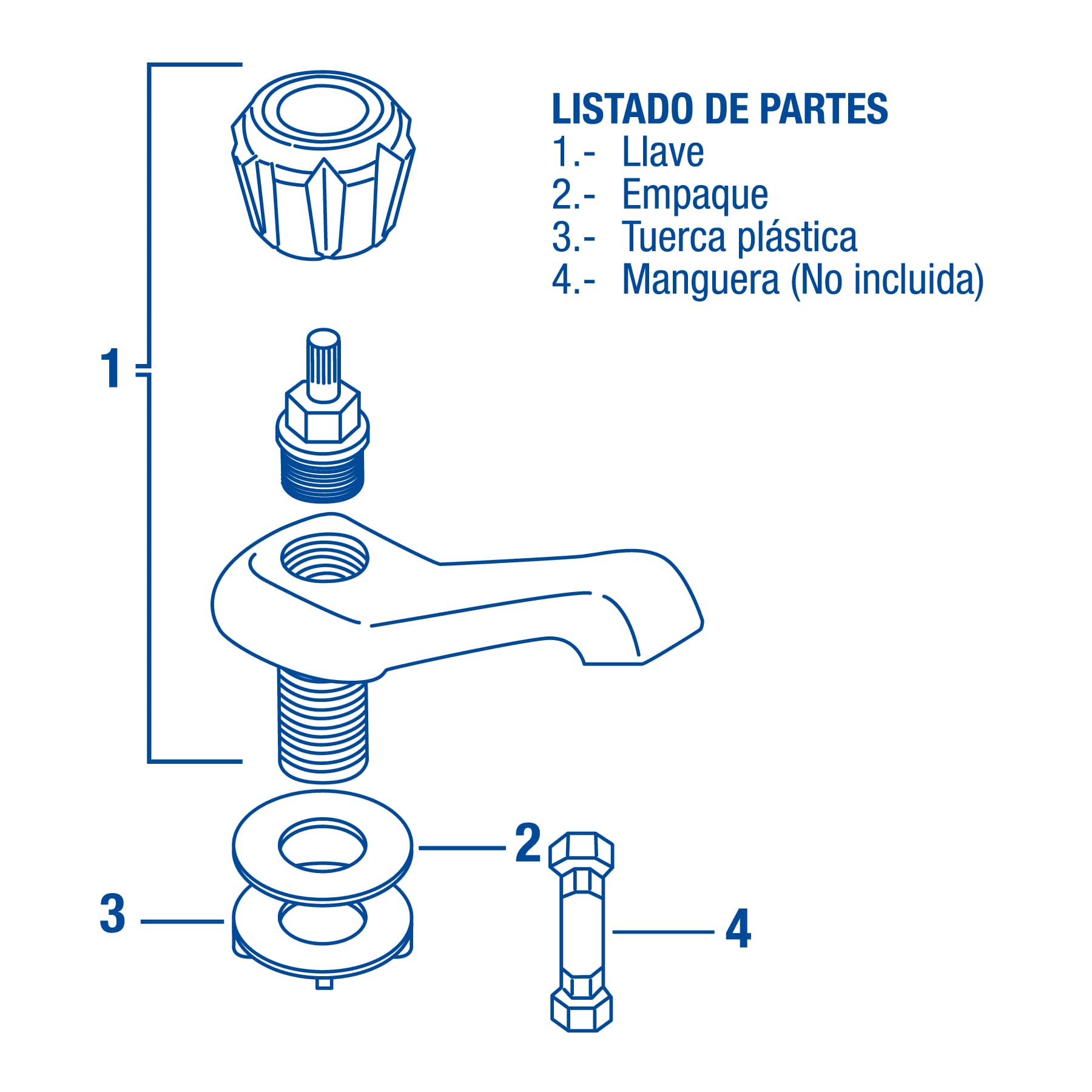 LISTADO DE PARTES
1.- Llave
2.- Empaque
3.- Tuerca plástica
4.- Manguera (No incluida)

1

2

3

4