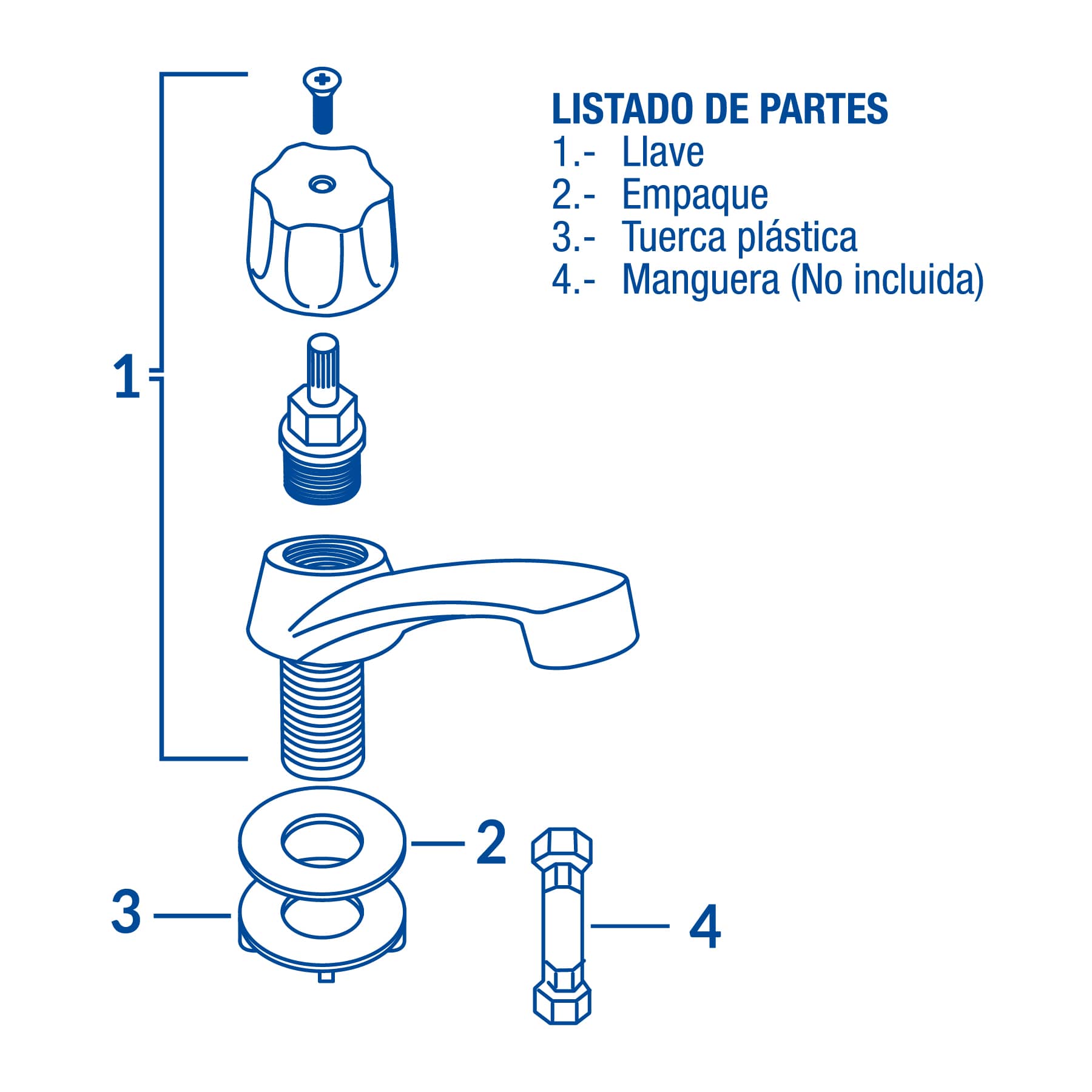 LISTADO DE PARTES
1.- Llave
2.- Empaque
3.- Tuerca plástica
4.- Manguera (No incluida)

1

2

3

4