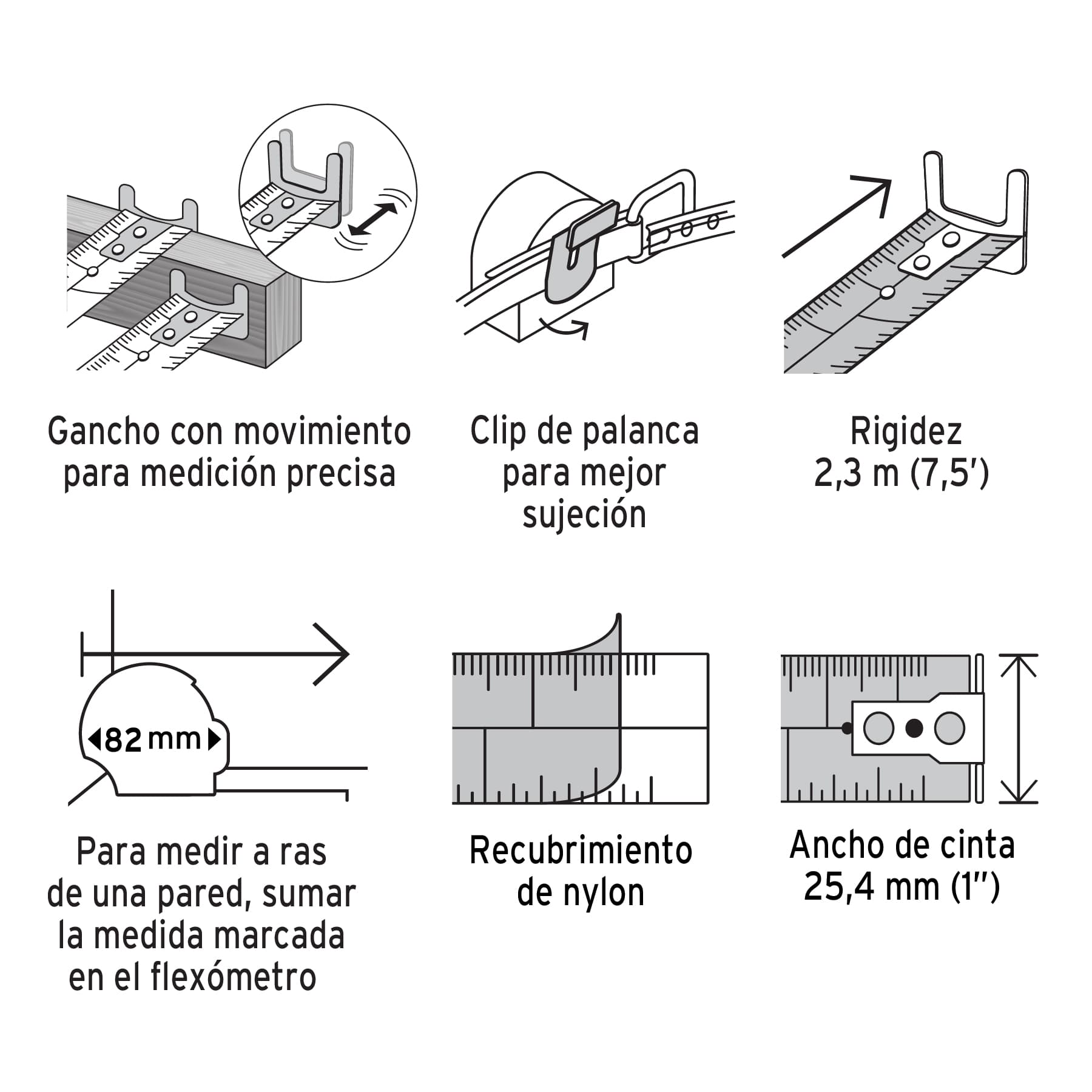 Gancho con movimiento para medición precisa

Clip de palanca para mejor sujeción

Rigidez 2,3 m (7,5')

82 mm

Para medir a ras de una pared, sumar la medida marcada en el flexómetro

Recubrimiento de nylon

Ancho de cinta 25,4 mm (1")