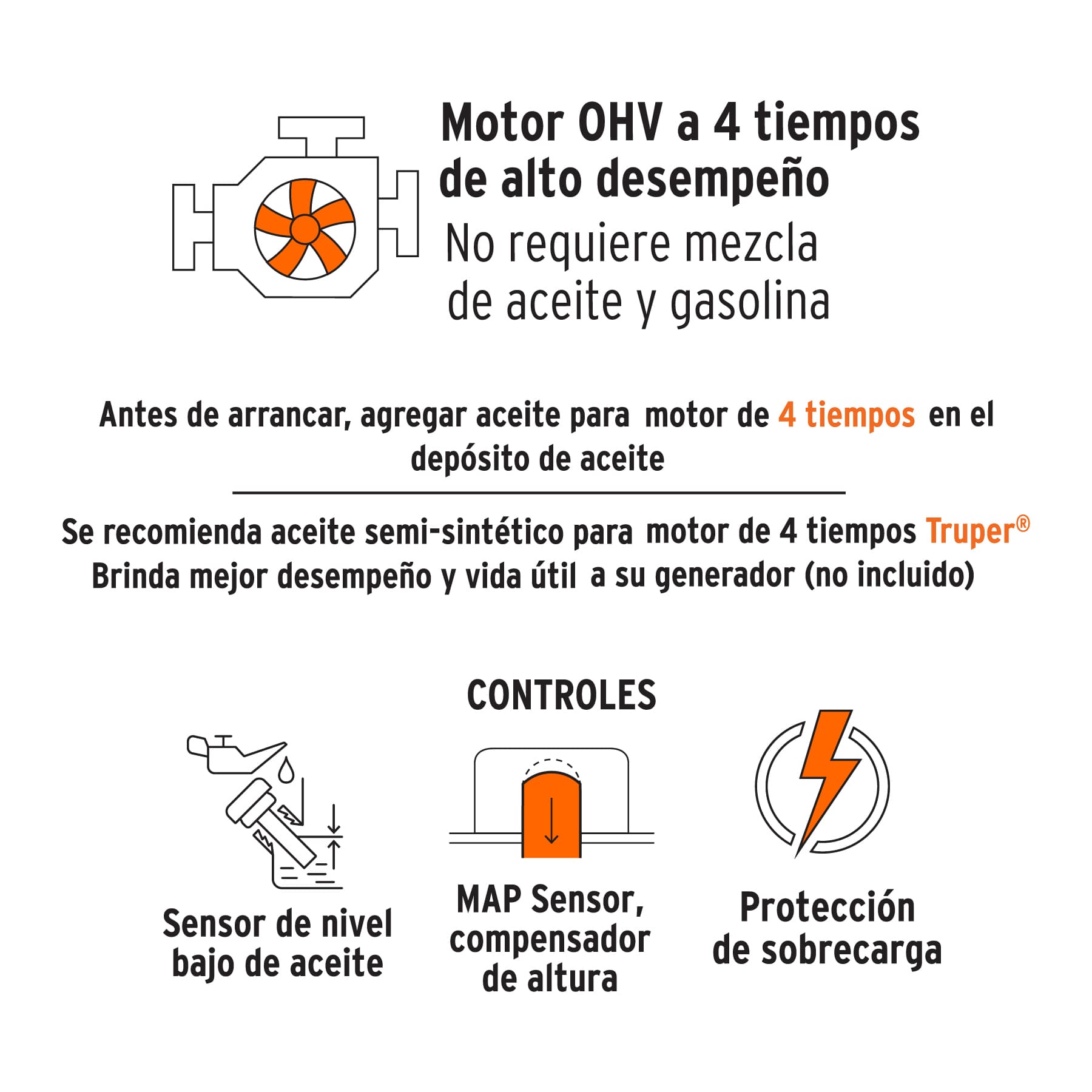 Motor OHV a 4 tiempos de alto desempeño

No requiere mezcla de aceite y gasolina

Antes de arrancar, agregar aceite para motor de 4 tiempos en el depósito de aceite

Se recomienda aceite semi-sintético para motor de 4 tiempos Truper®
Brinda mejor desempeño y vida útil a su generador (no incluido)

CONTROLES

Sensor de nivel bajo de aceite

MAP Sensor, compensador de altura

Protección de sobrecarga