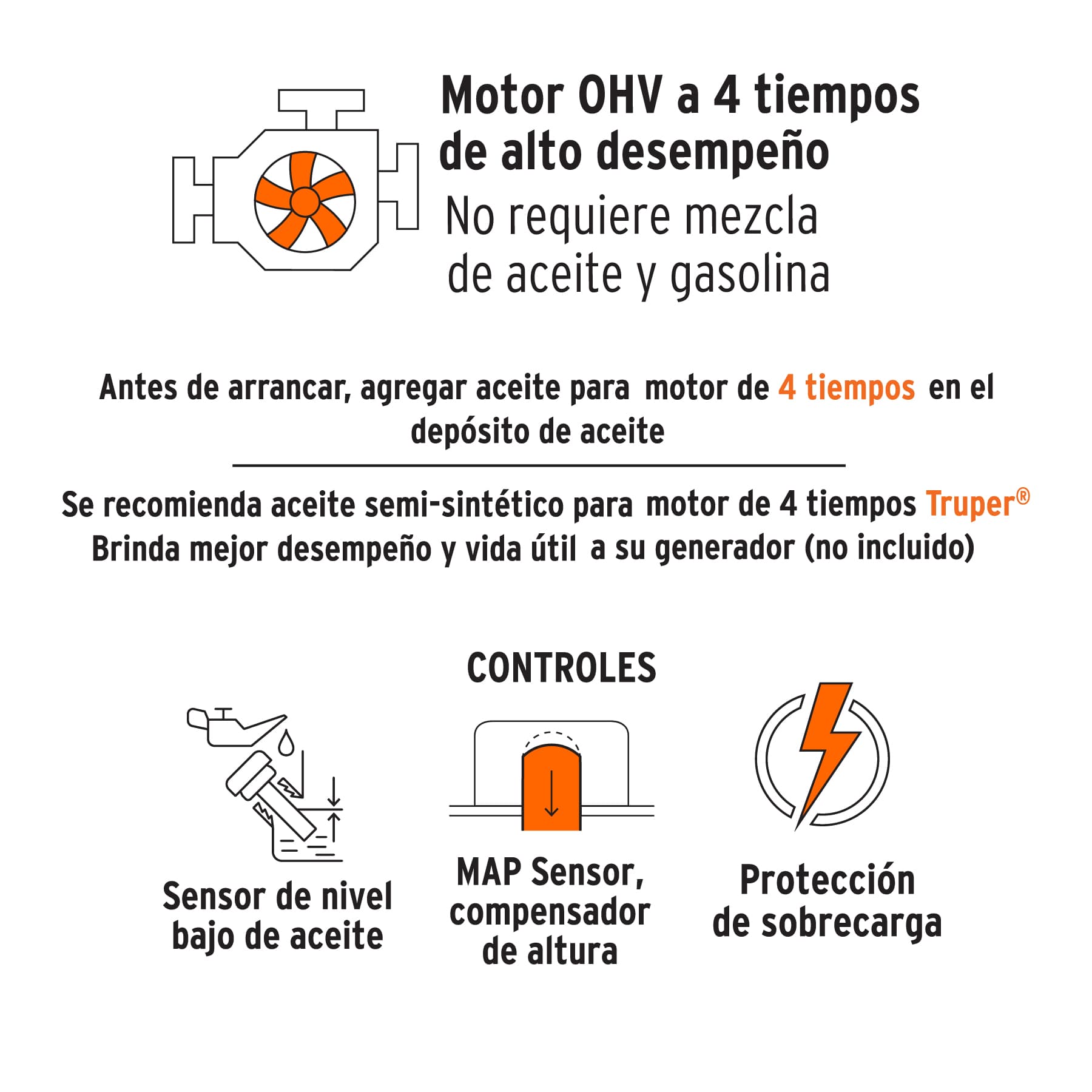 Motor OHV a 4 tiempos de alto desempeño
No requiere mezcla de aceite y gasolina

Antes de arrancar, agregar aceite para motor de 4 tiempos en el depósito de aceite

Se recomienda aceite semi-sintético para motor de 4 tiempos Truper®
Brinda mejor desempeño y vida útil a su generador (no incluido)

CONTROLES

Sensor de nivel bajo de aceite

MAP Sensor, compensador de altura

Protección de sobrecarga