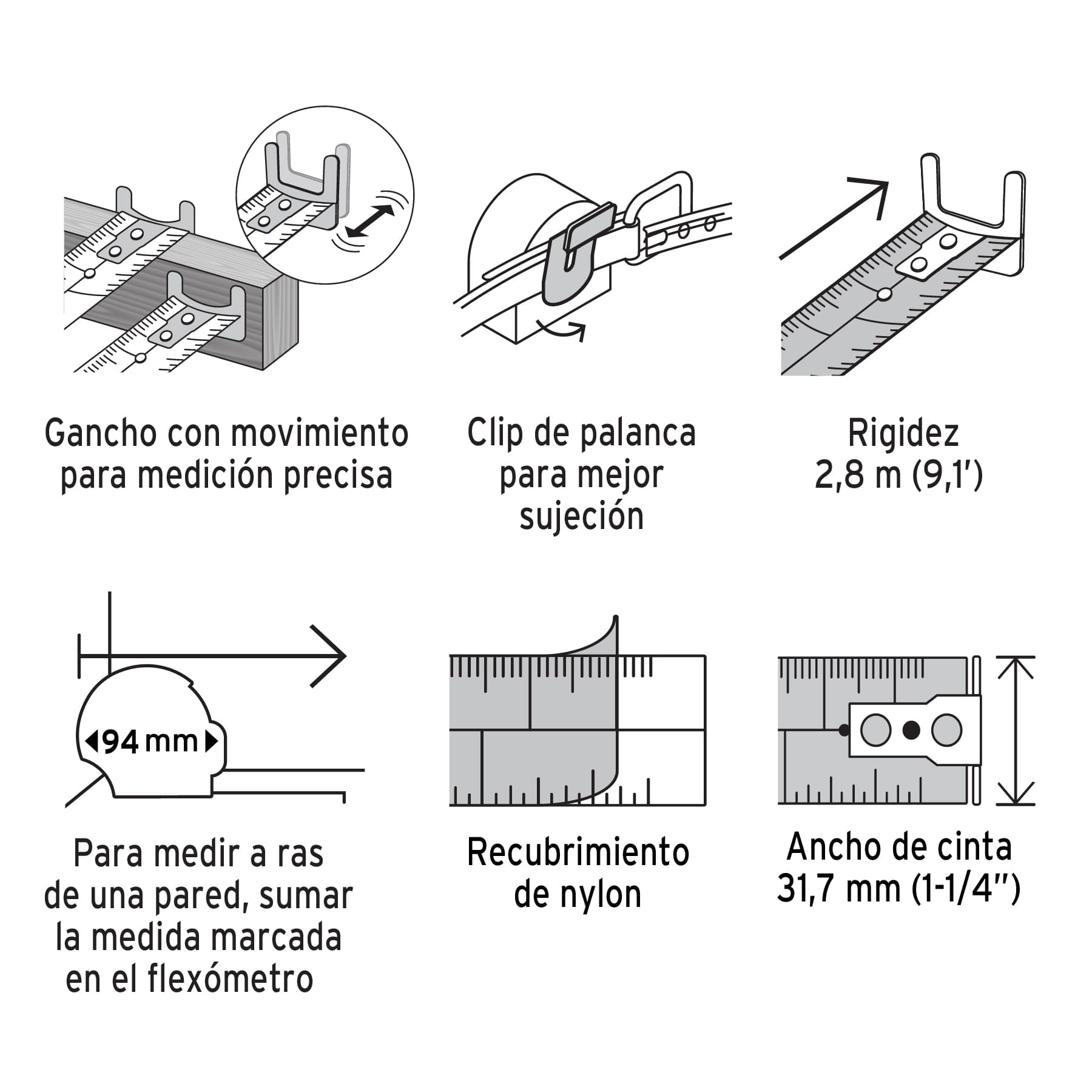 Gancho con movimiento para medición precisa

Clip de palanca para mejor sujeción

Rigidez 2,8 m (9,1')

94 mm

Para medir a ras de una pared, sumar la medida marcada en el flexómetro

Recubrimiento de nylon

Ancho de cinta 31,7 mm (1-1/4")