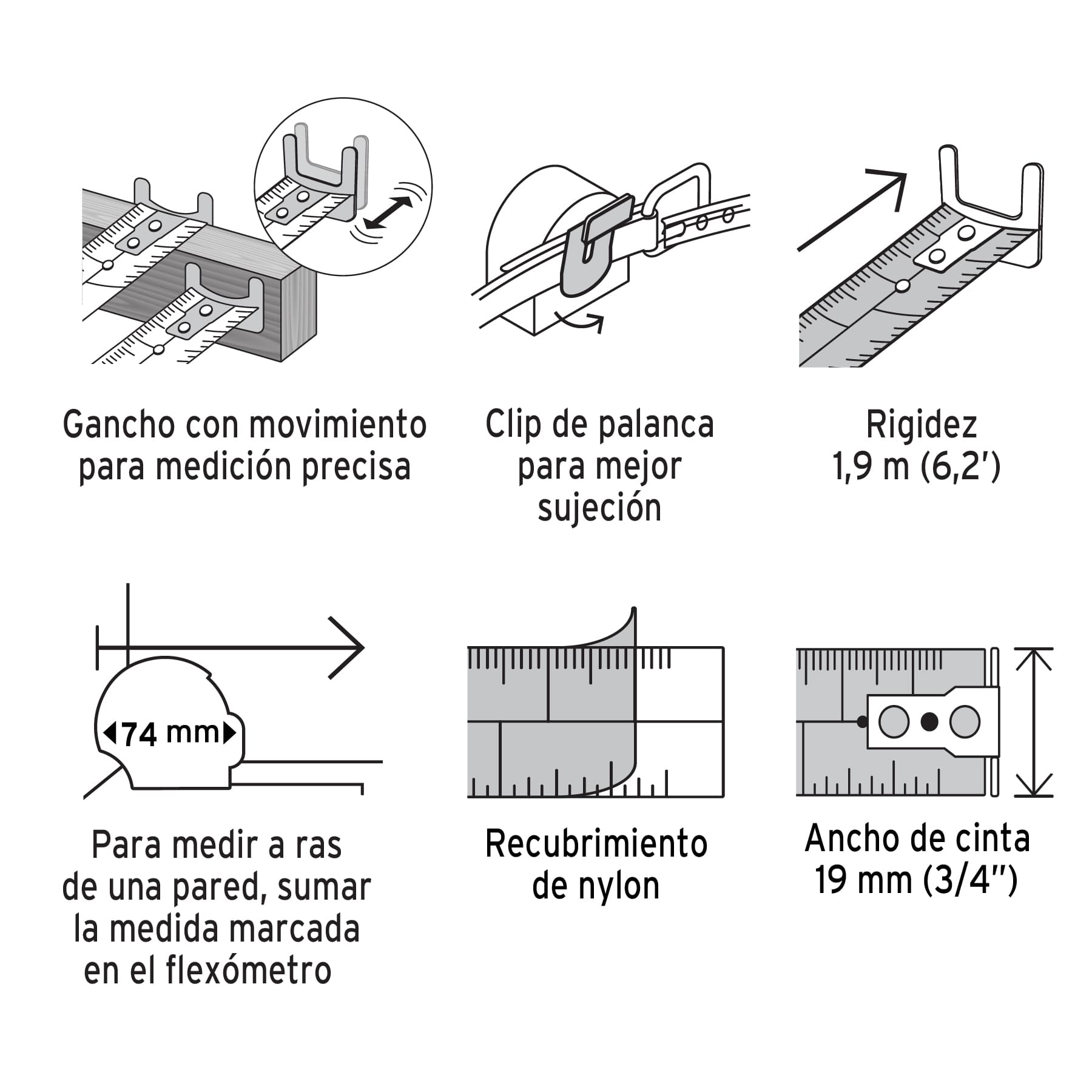 Gancho con movimiento para medición precisa

Clip de palanca para mejor sujeción

Rigidez 1,9 m (6,2')

74 mm

Para medir a ras de una pared, sumar la medida marcada en el flexómetro

Recubrimiento de nylon

Ancho de cinta 19 mm (3/4")