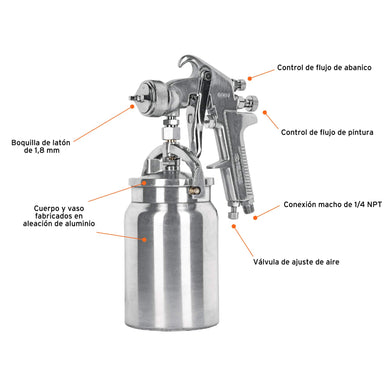 Control de flujo de abanico

Control de flujo de pintura

Boquilla de latón de 1,8 mm

Cuerpo y vaso fabricados en aleación de aluminio

Conexión macho de 1/4 NPT

Válvula de ajuste de aire