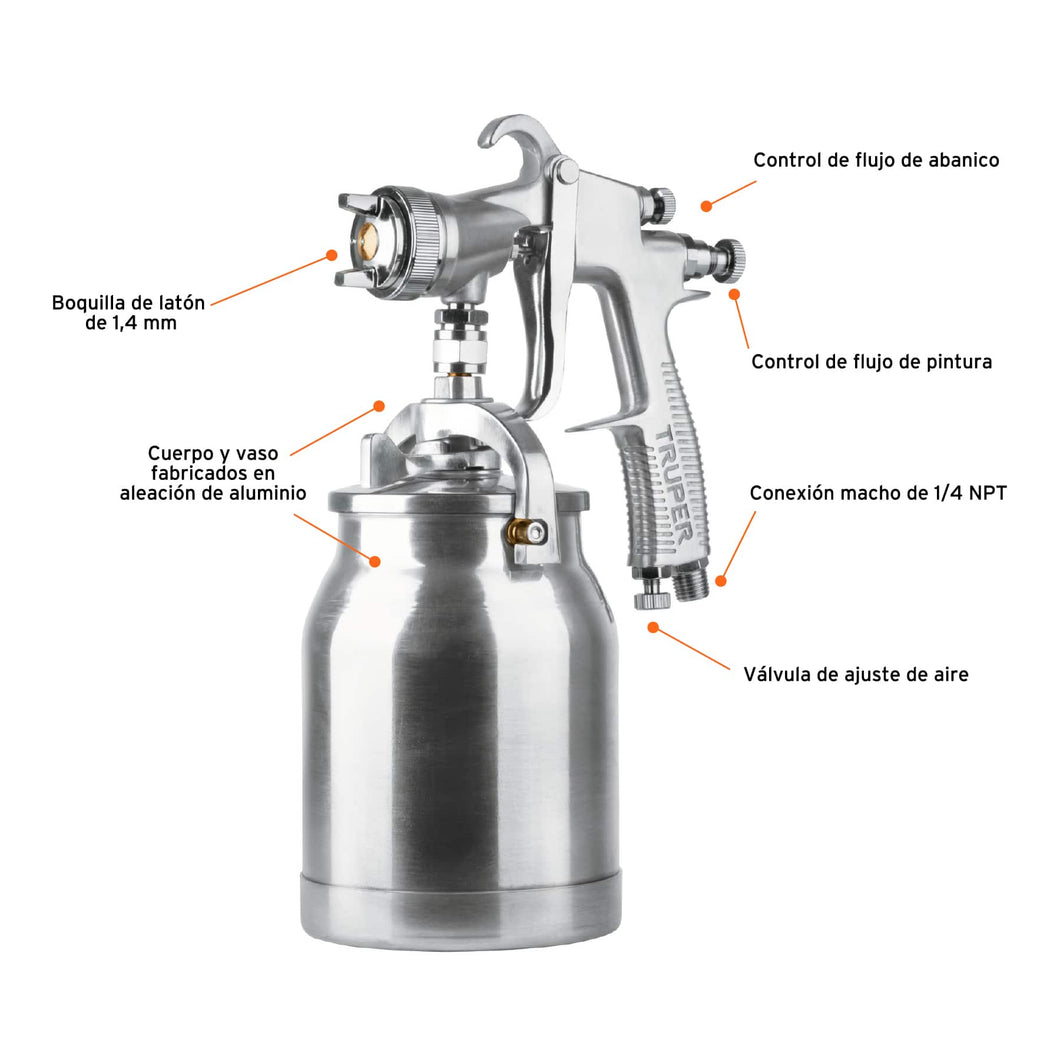 Control de flujo de abanico

Boquilla de latón de 1,4 mm

Control de flujo de pintura

Cuerpo y vaso fabricados en aleación de aluminio

TRUPER

Conexión macho de 1/4 NPT

Válvula de ajuste de aire