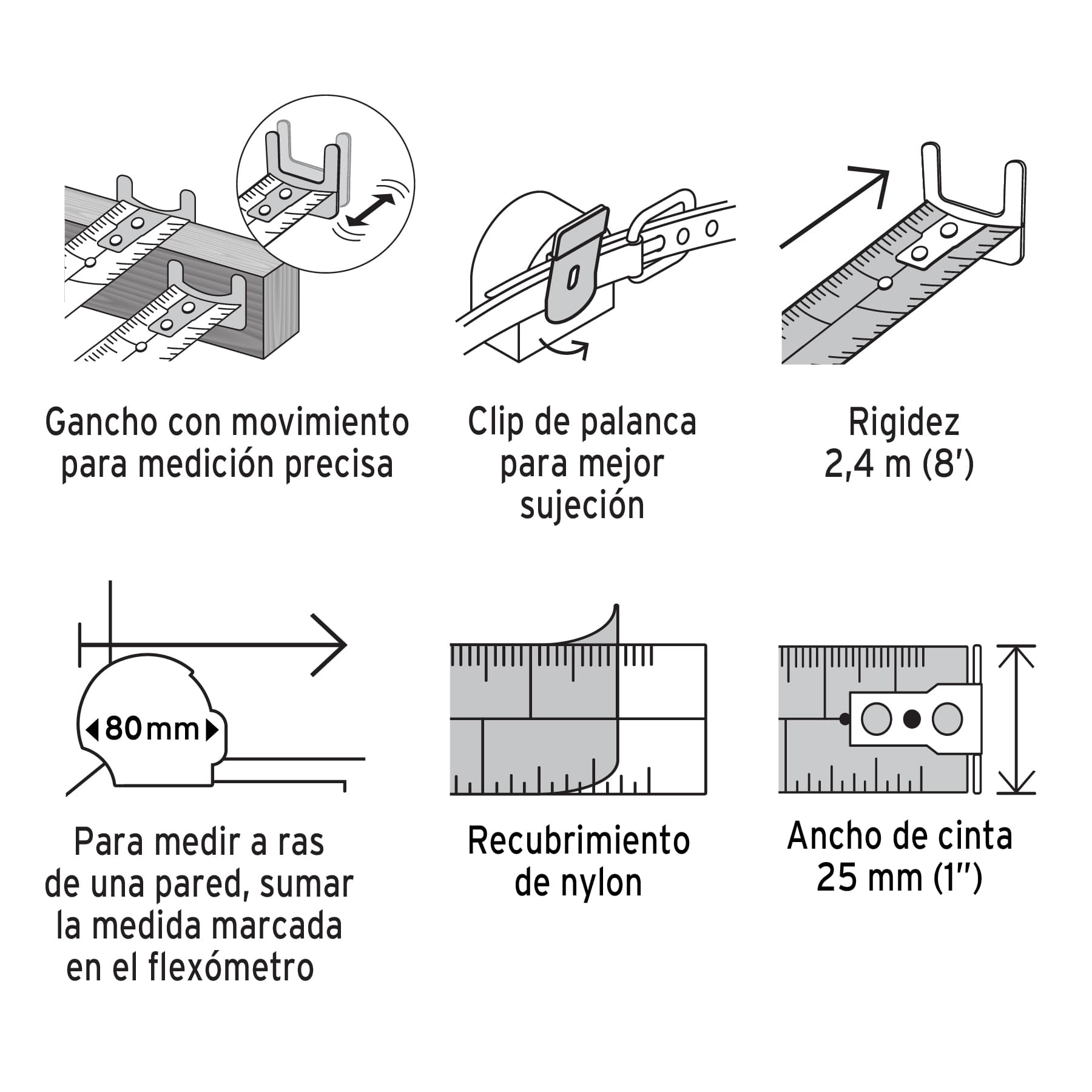 Gancho con movimiento para medición precisa

Clip de palanca para mejor sujeción

Rigidez 2,4 m (8')

80mm

Para medir a ras de una pared, sumar la medida marcada en el flexómetro

Recubrimiento de nylon

Ancho de cinta 25 mm (1")