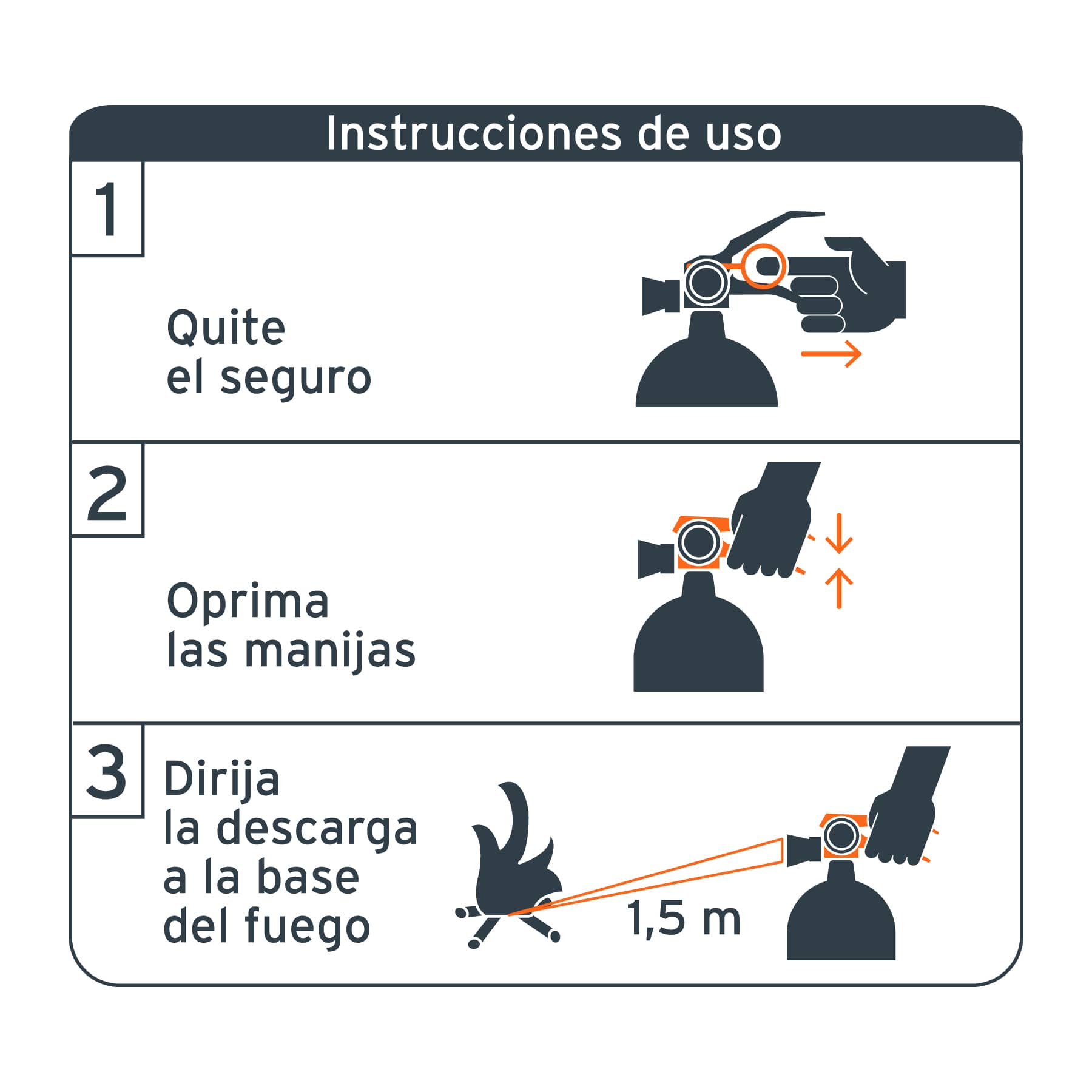 Instrucciones de uso

1

Quite el seguro

2

Oprima las manijas

3

Dirija la descarga a la base del fuego

1,5 m